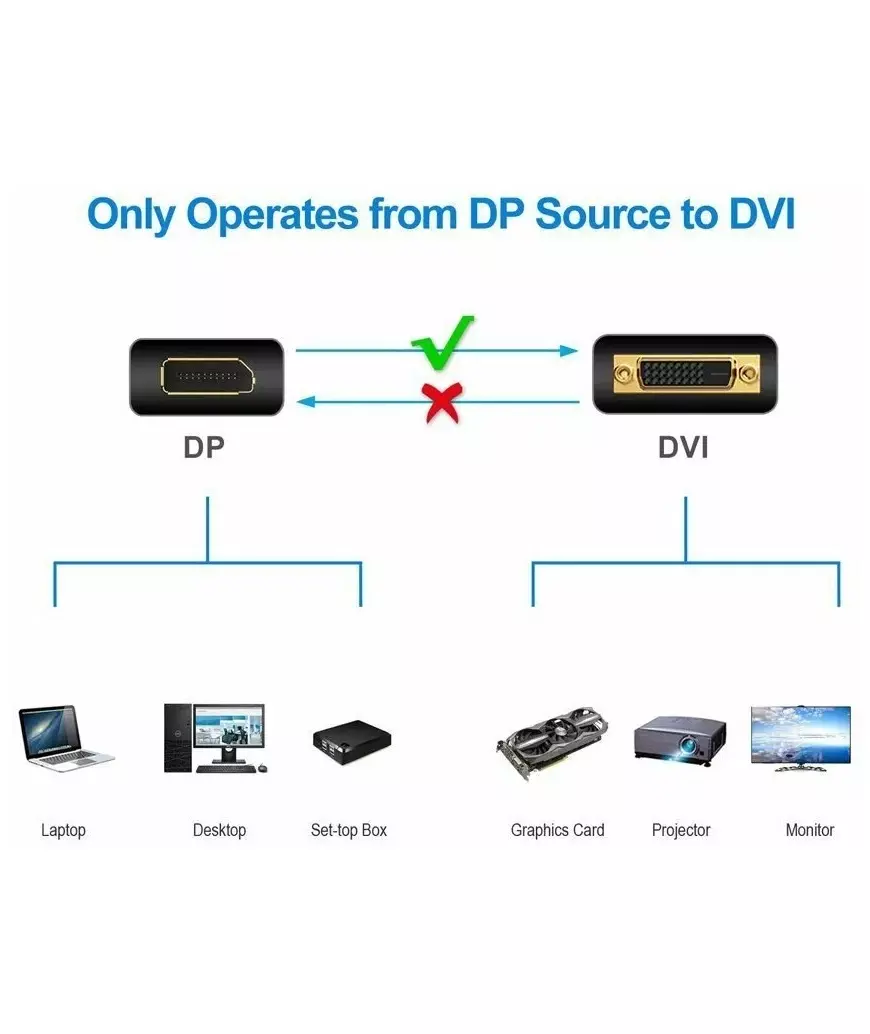 Only Operates from DP Source to DVI

DP

DVI

Laptop

Desktop

Set-top Box

Graphics Card

Projector

Monitor