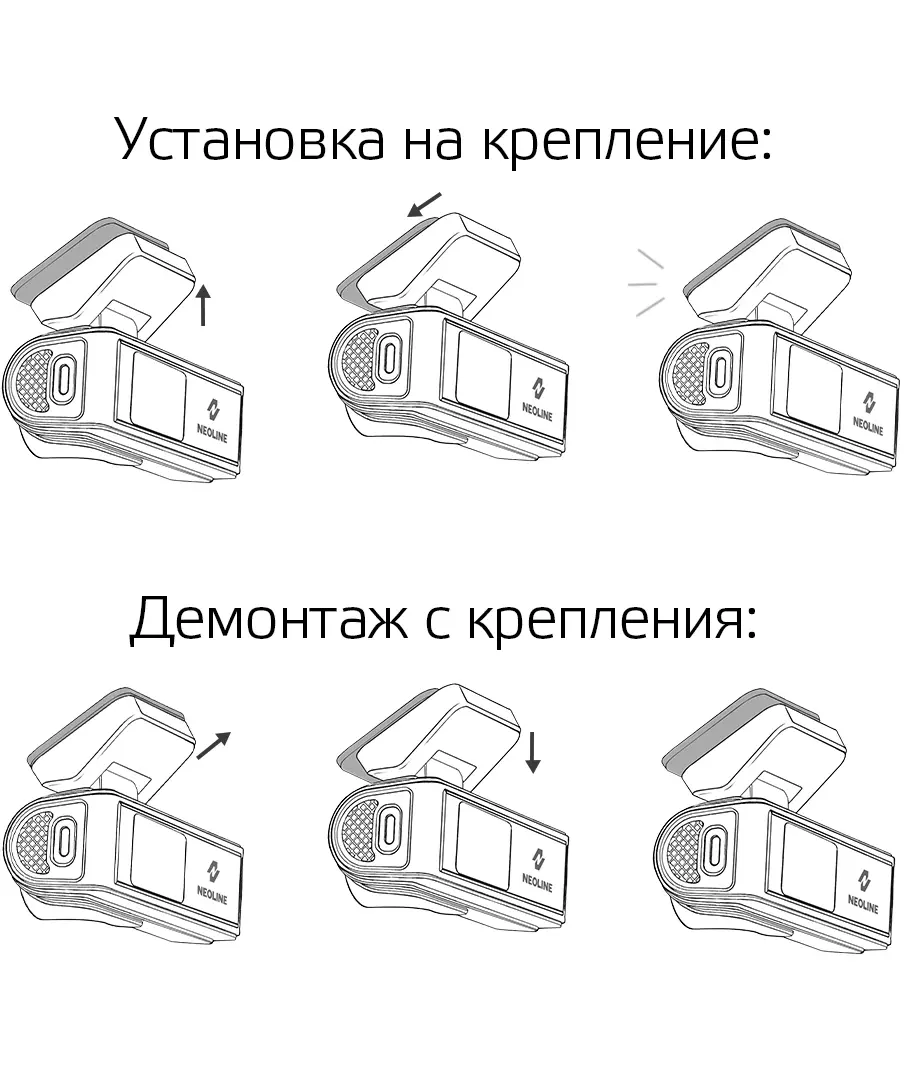 Установка на крепление:

NEOLINE

NEOLINE

NEOLINE

Демонтаж с крепления:

NEOLINE

NEOLINE

NEOLINE