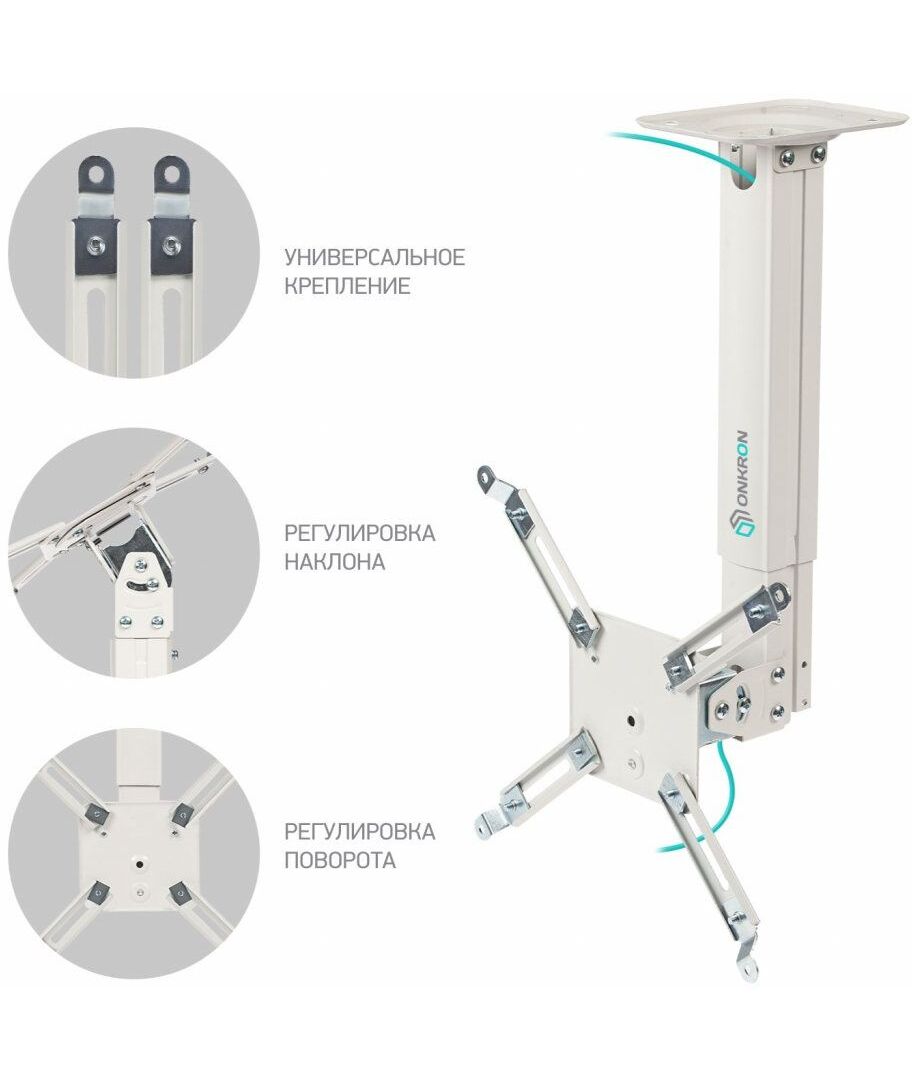 УНИВЕРСАЛЬНОЕ КРЕПЛЕНИЕ

РЕГУЛИРОВКА НАКЛОНА

РЕГУЛИРОВКА ПОВОРОТА

ONKRON