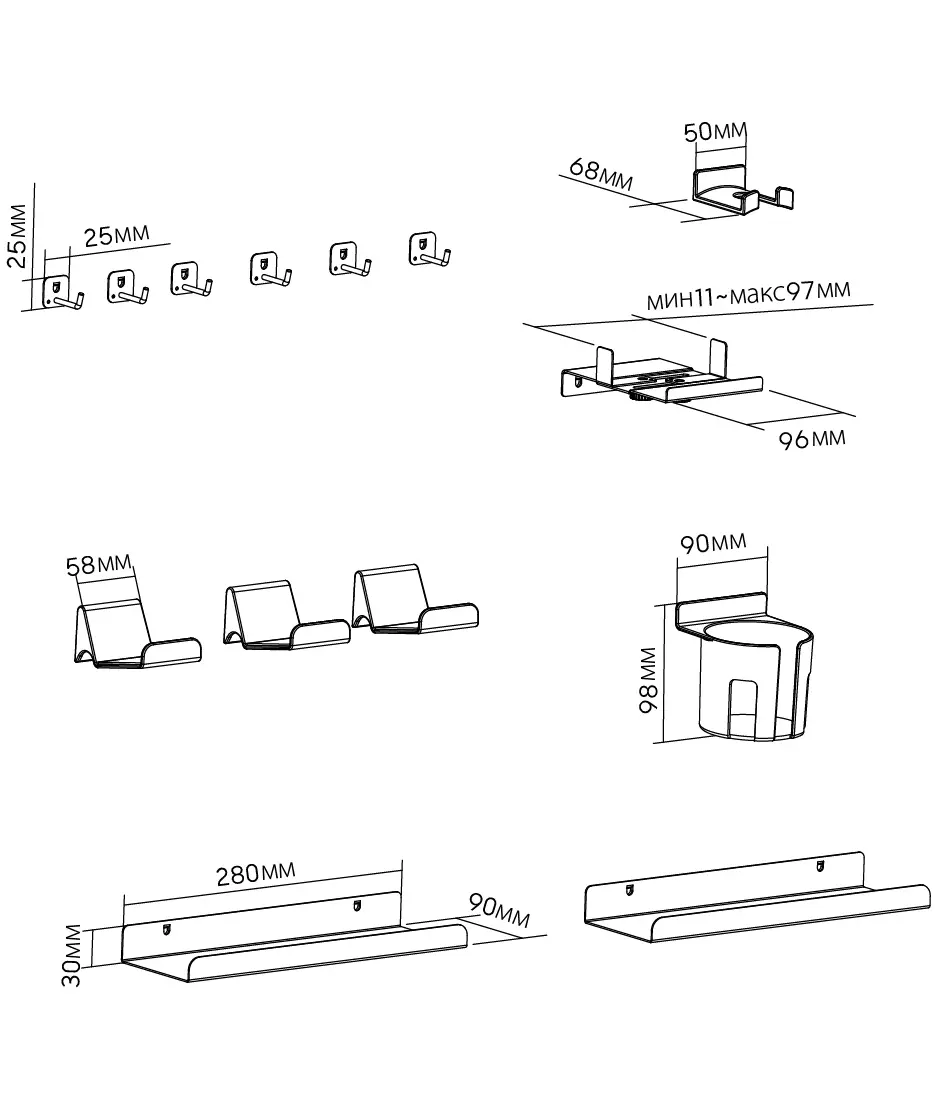 25мм
25мм

50мм
68мм

мин11~макс97мм
96мм

58мм

90мм
98мм

280мм
90мм
30мм