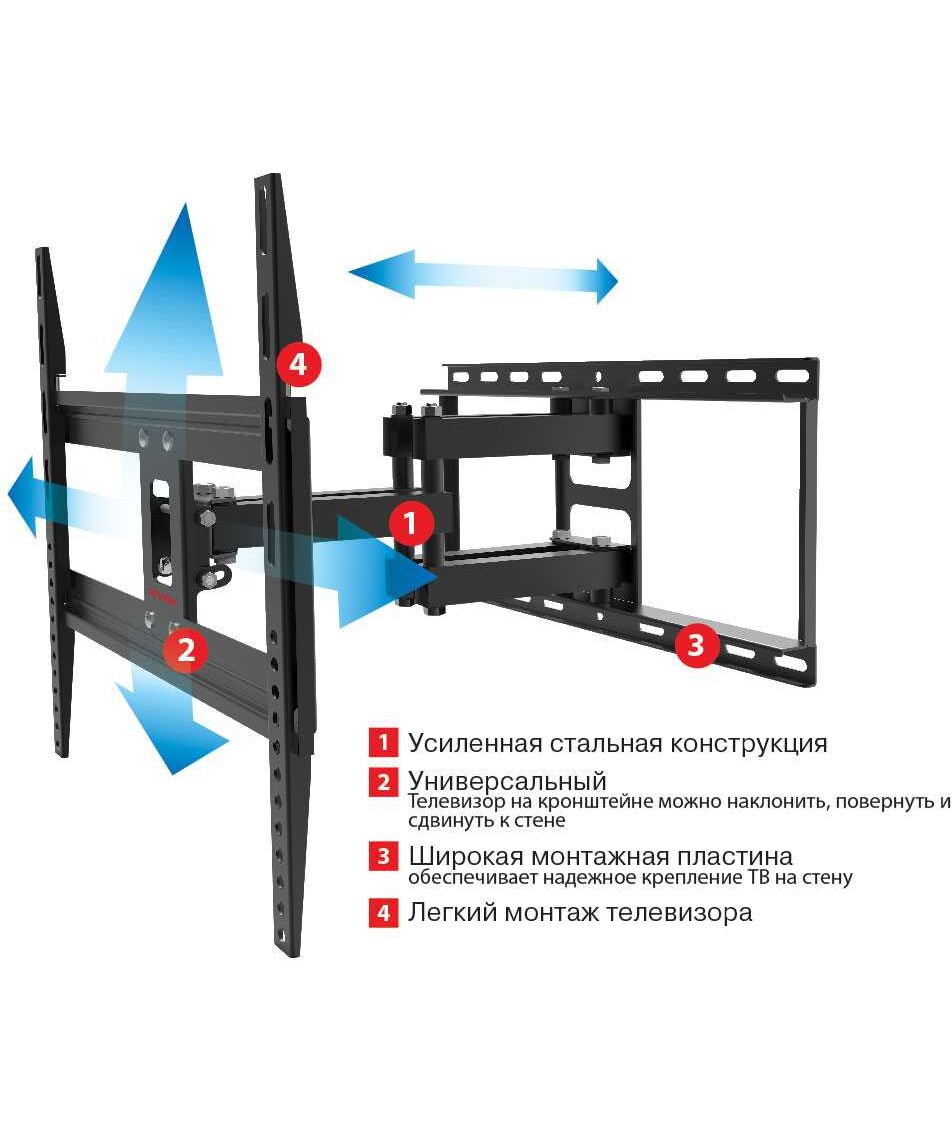 4

1

2

3

1 Усиленная стальная конструкция

2 Универсальный
Телевизор на кронштейне можно наклонить, повернуть и сдвинуть к стене

3 Широкая монтажная пластина
обеспечивает надежное крепление ТВ на стену

4 Легкий монтаж телевизора